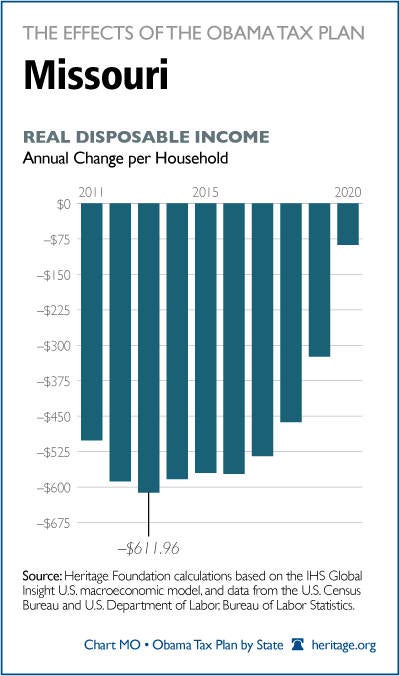 THE EFFECTS OF THE OBAMA TAX PLAN

Missouri

REAL DISPOSABLE INCOME

Annual Change per Household

2011

2015

2020

$0

–$75

–$150

–$225

–$300

–$375

–$450

–$525

–$600

–$675

–$611.96

Source: Heritage Foundation calculations based on the IHS Global Insight U.S. macroeconomic model, and data from the U.S. Census Bureau and U.S. Department of Labor, Bureau of Labor Statistics.

Chart MO • Obama Tax Plan by State heritage.org